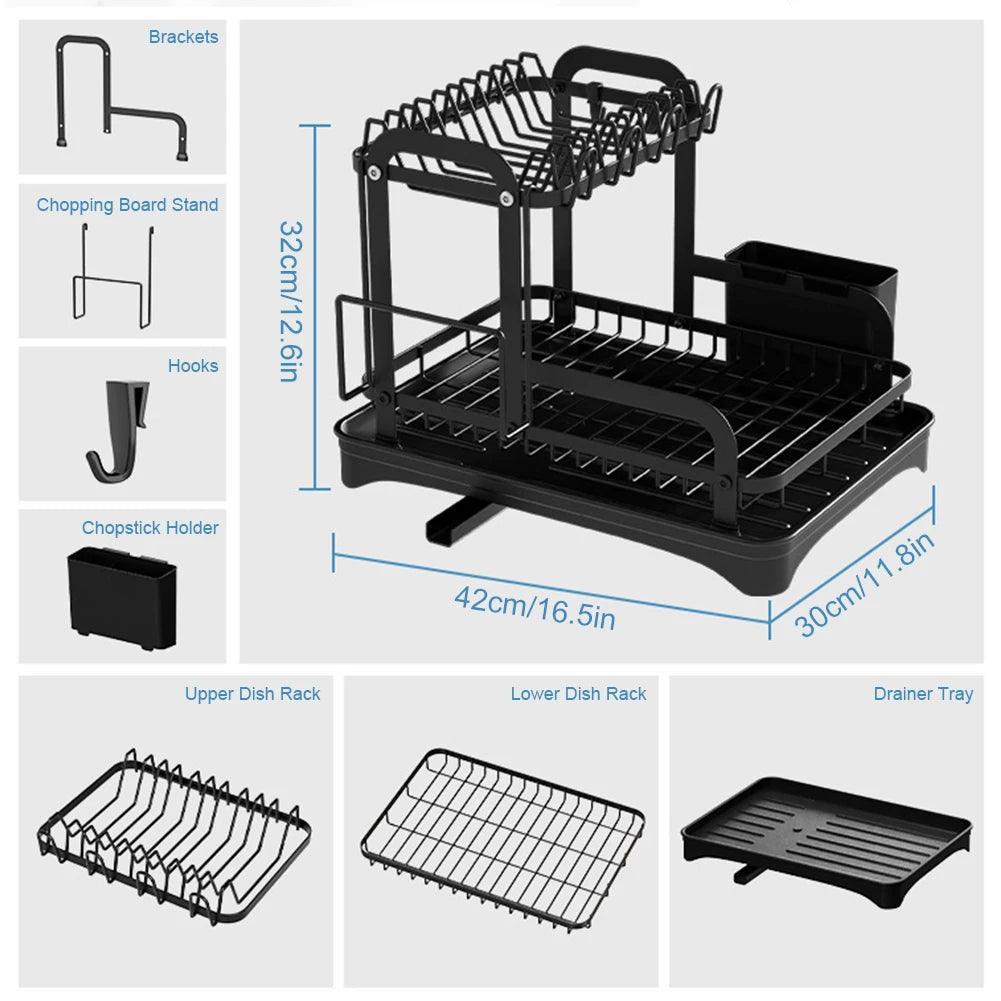 Brackets

Chopping Board Stand

Hooks

Chopstick Holder

32cm/12.6in

42cm/16.5in

30cm/11.8in

Upper Dish Rack

Lower Dish Rack

Drainer Tray