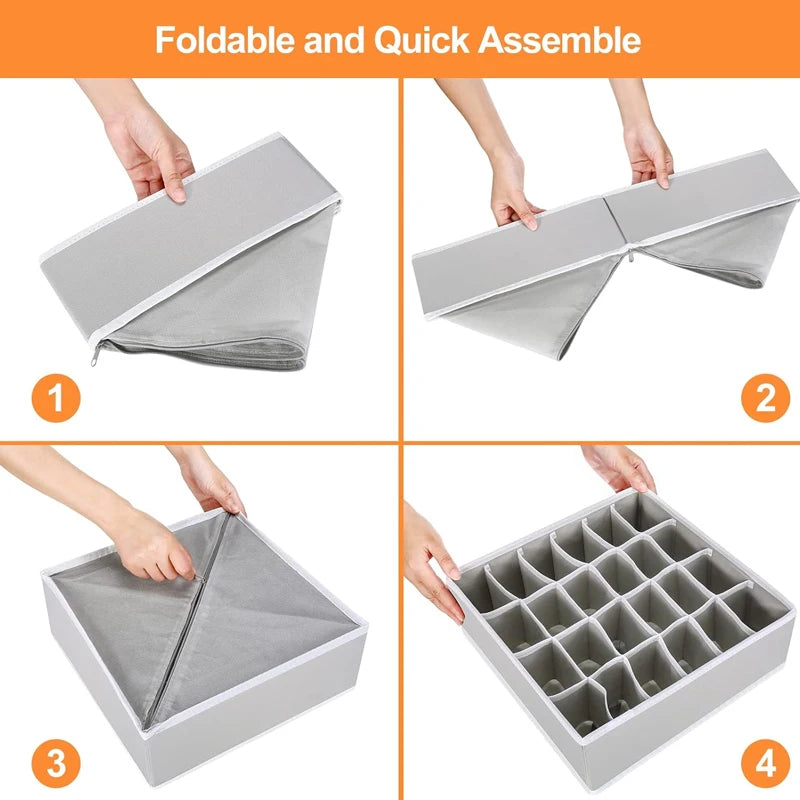 Foldable and Quick Assemble

1

2

3

4