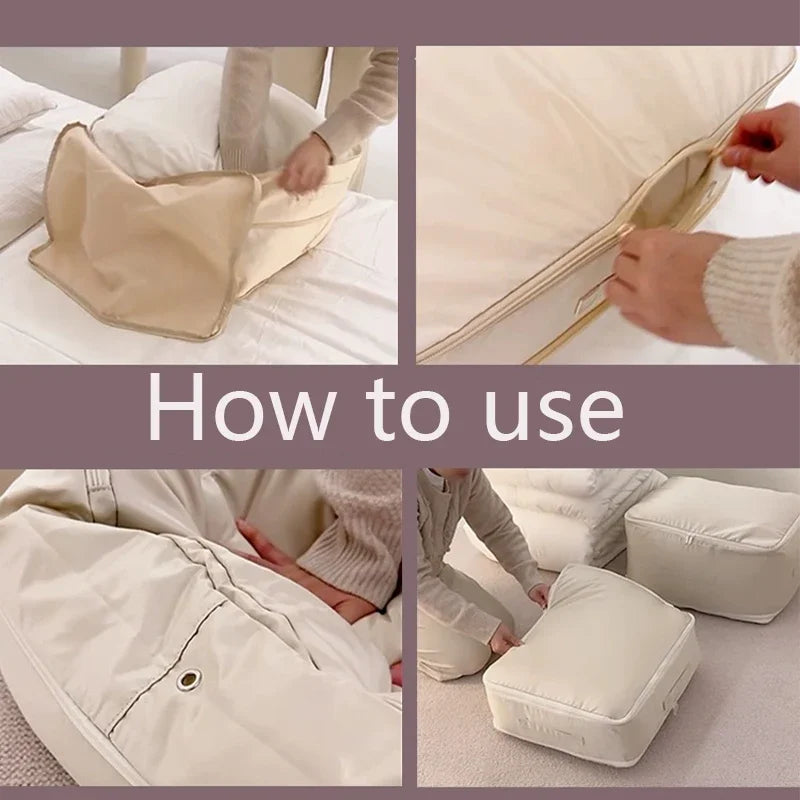 How to use