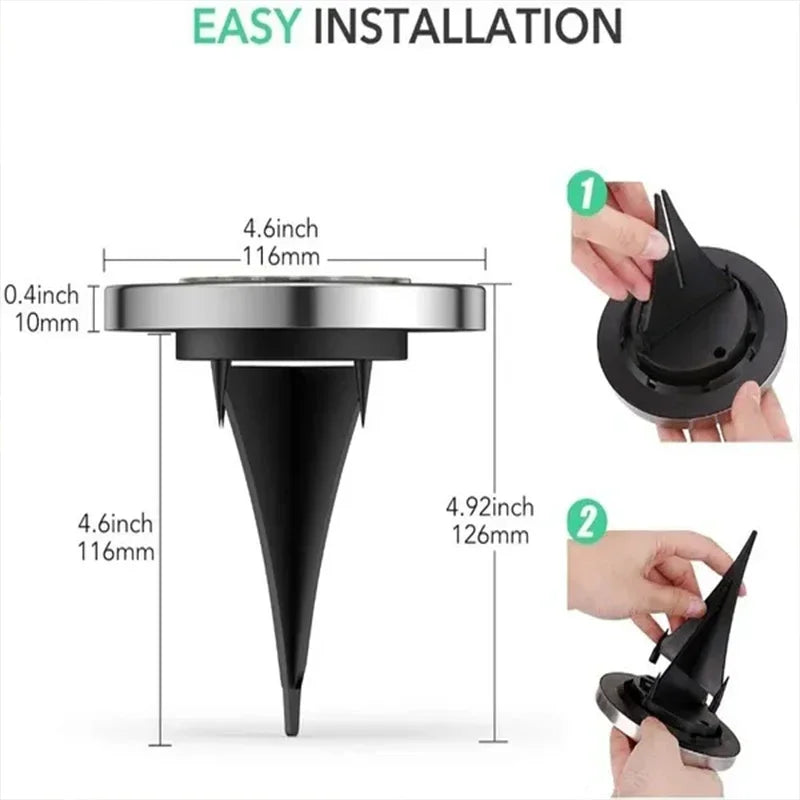 EASY INSTALLATION

4.6inch
116mm

0.4inch
10mm

4.6inch
116mm

4.92inch
126mm

1

2